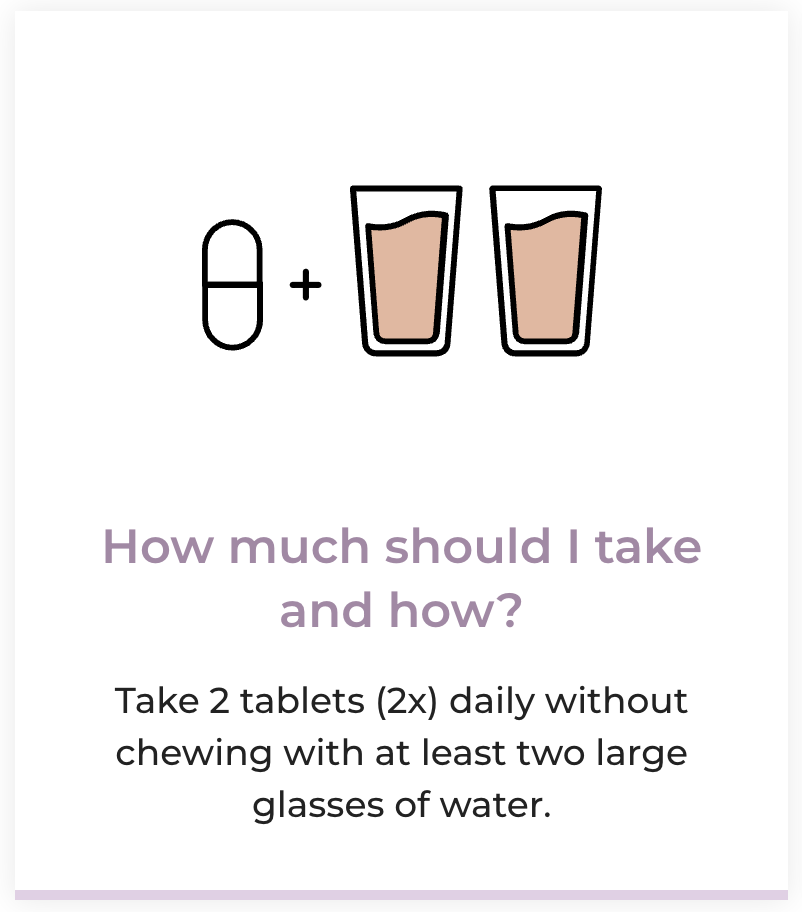 +

How much should I take and how?

Take 2 tablets (2x) daily without chewing with at least two large glasses of water.